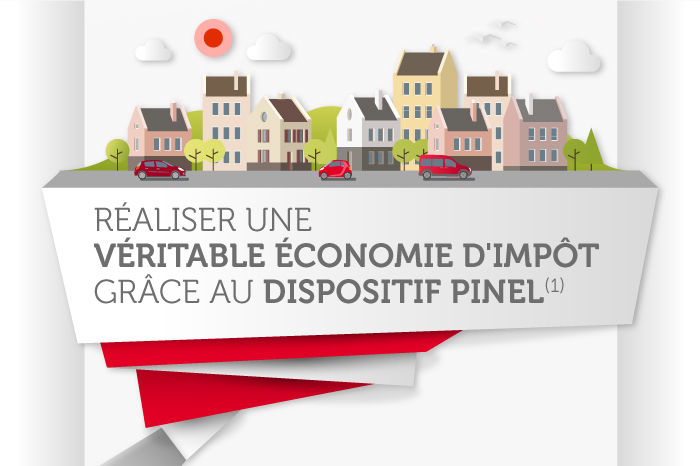 RÉALISER UNE
VÉRITABLE ÉCONOMIE D'IMPÔT
GRÂCE AU DISPOSITIF PINEL$^{(1)}$